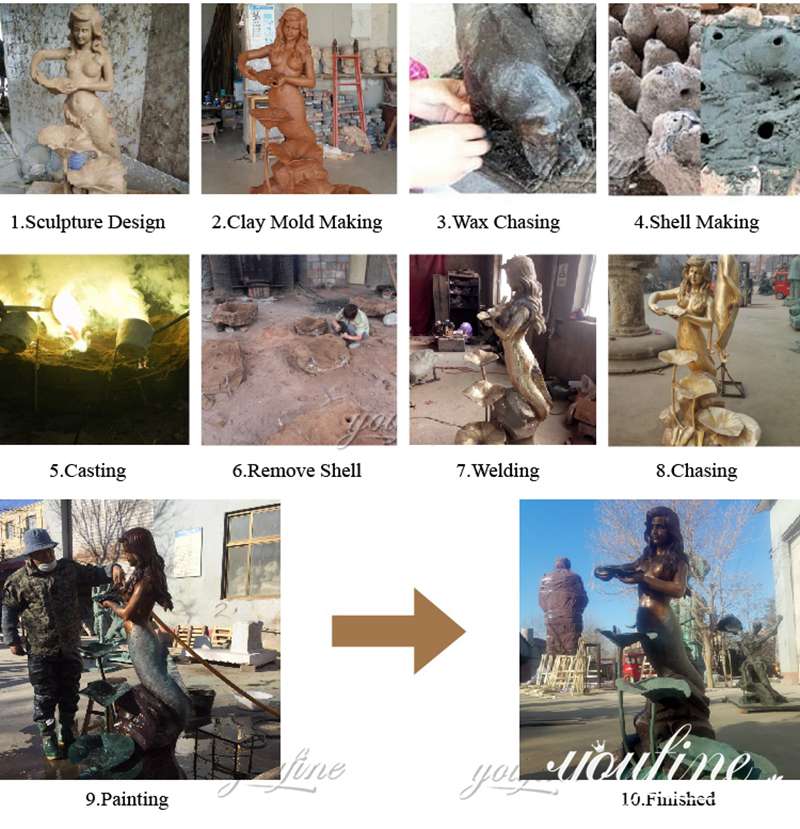 1.Sculpture Design

2.Clay Mold Making

3.Wax Chasing

4.Shell Making

5.Casting

6.Remove Shell

7.Welding

8.Chasing

9.Painting

10.Finished

youfine