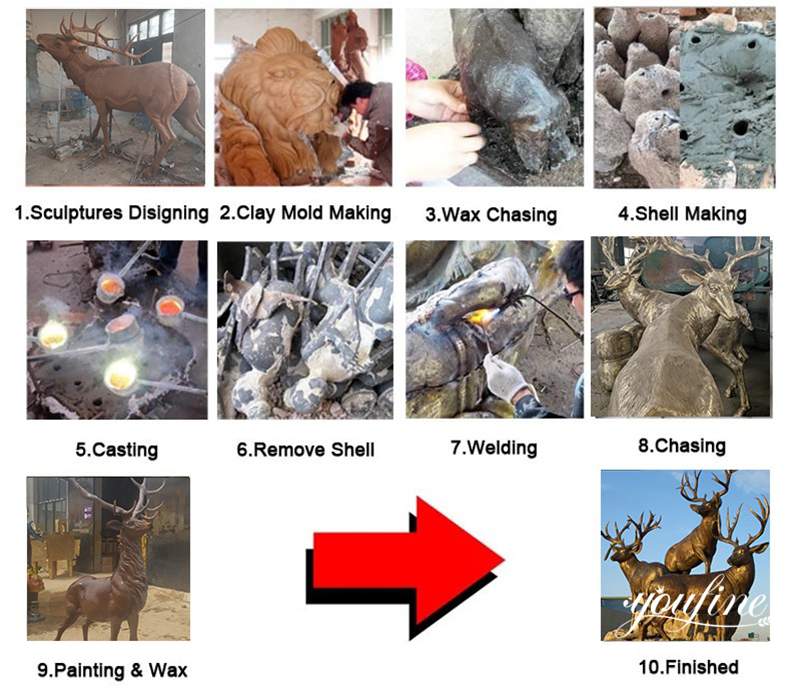 1.Sculptures Disigning
2.Clay Mold Making
3.Wax Chasing
4.Shell Making

5.Casting
6.Remove Shell
7.Welding
8.Chasing

9.Painting & Wax
youfine
10.Finished